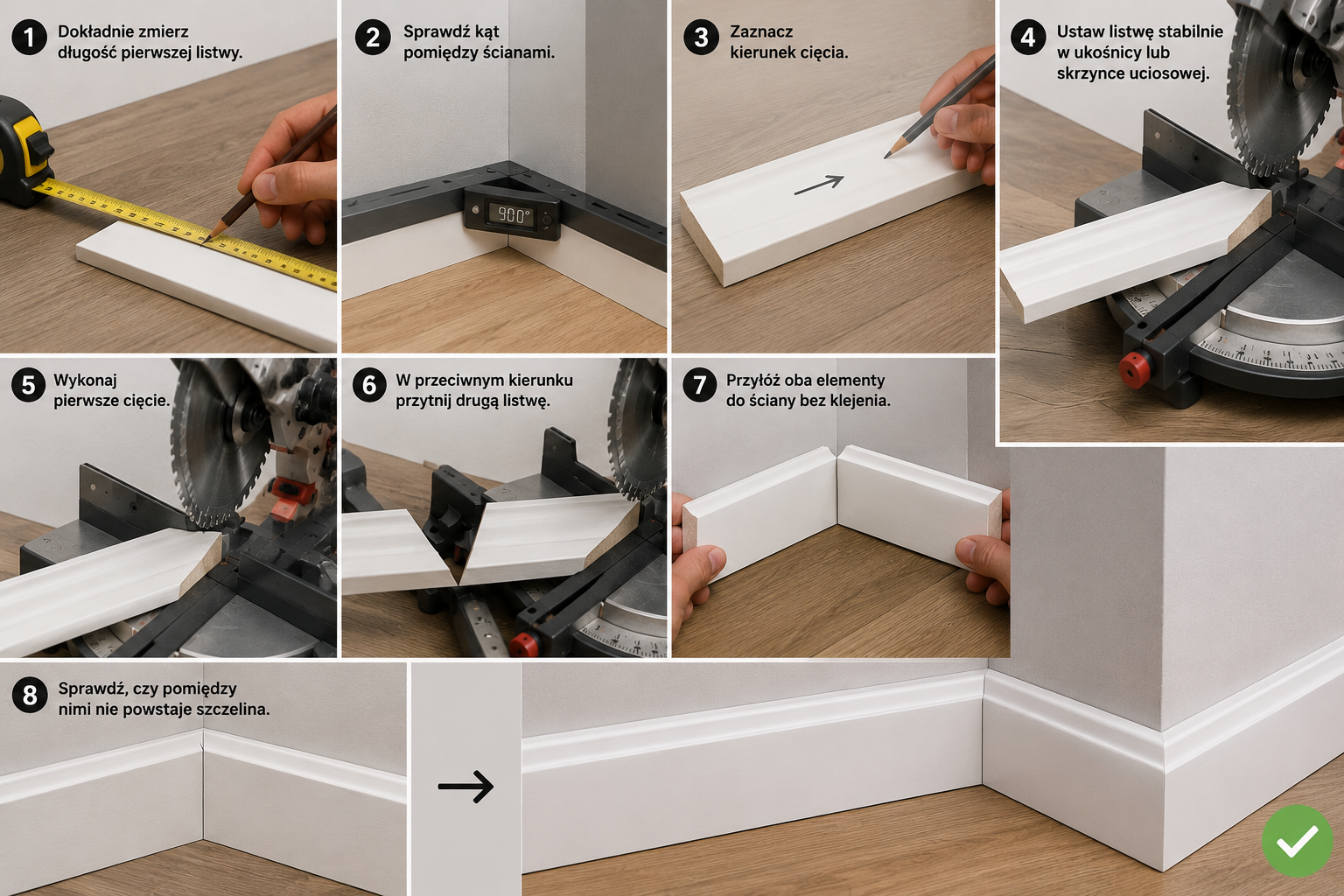 1 Dokładnie zmierz długość pierwszej listwy.

2 Sprawdź kąt pomiędzy ścianami.

90.0°

3 Zaznacz kierunek cięcia.

4 Ustaw listwę stabilnie w ukośnicy lub skrzynce uciosowej.

5 Wykonaj pierwsze cięcie.

6 W przeciwnym kierunku przytnij drugą listwę.

7 Przyłóż oba elementy do ściany bez klejenia.

8 Sprawdź, czy pomiędzy nimi nie powstaje szczelina.